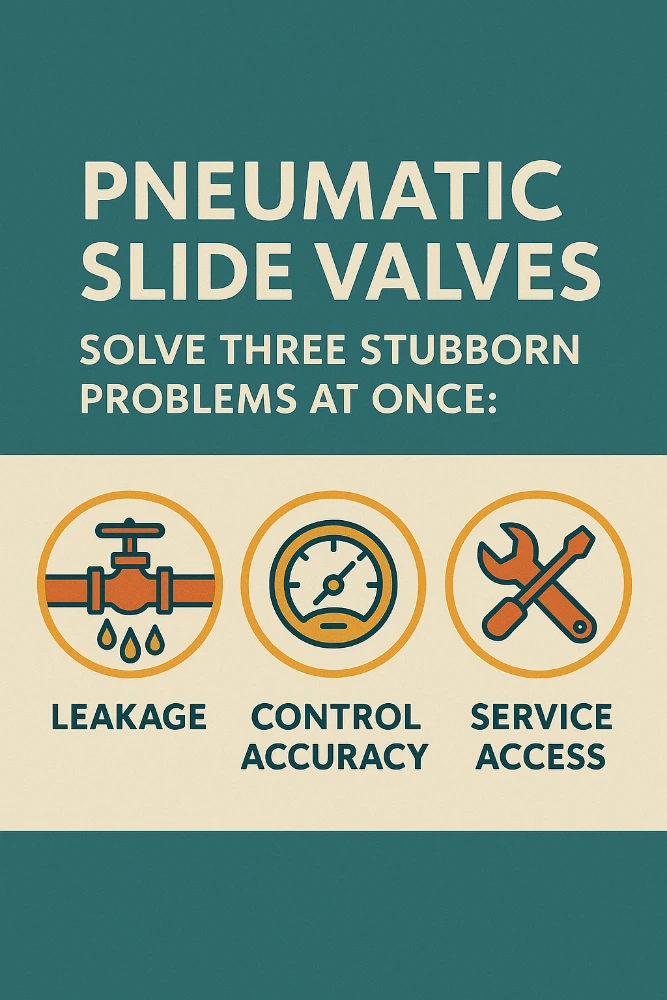 PNEUMATIC SLIDE VALVES

SOLVE THREE STUBBORN PROBLEMS AT ONCE:

LEAKAGE

CONTROL ACCURACY

SERVICE ACCESS