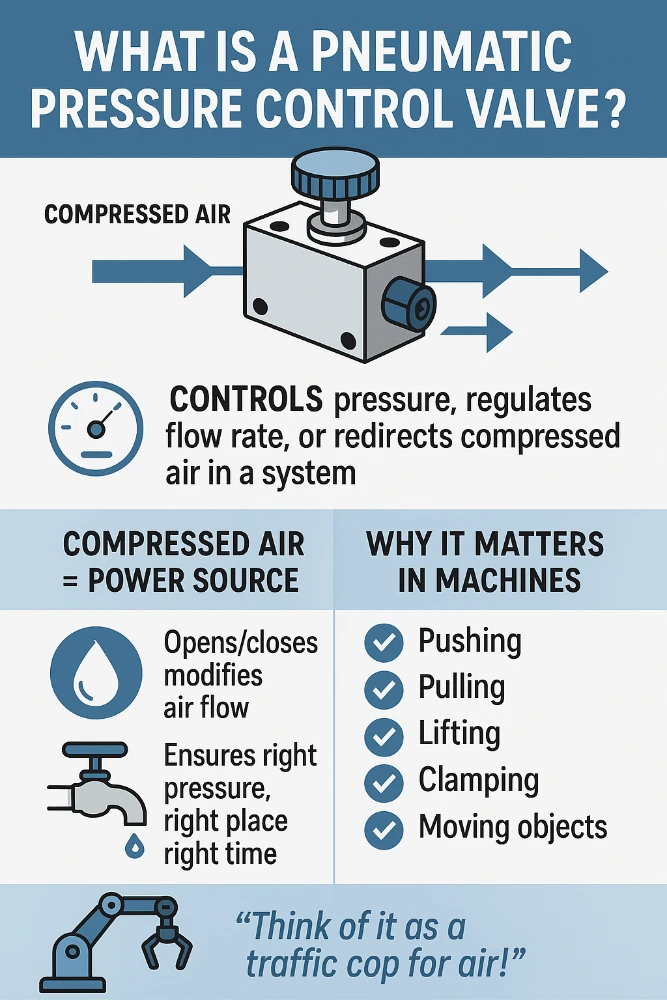 WHAT IS A PNEUMATIC PRESSURE CONTROL VALVE?

COMPRESSED AIR

CONTROLS pressure, regulates flow rate, or redirects compressed air in a system

COMPRESSED AIR = POWER SOURCE

Opens/closes modifies air flow

Ensures right pressure, right place right time

WHY IT MATTERS IN MACHINES

Pushing
Pulling
Lifting
Clamping
Moving objects

"Think of it as a traffic cop for air!"