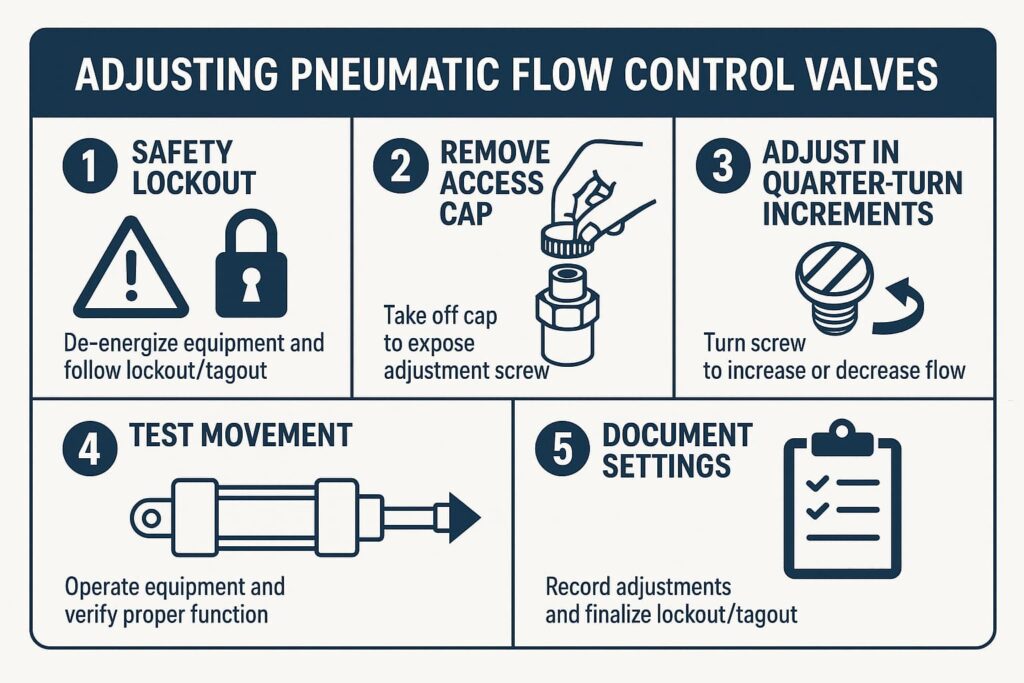 ADJUSTING PNEUMATIC FLOW CONTROL VALVES

1 SAFETY LOCKOUT

De-energize equipment and follow lockout/tagout

2 REMOVE ACCESS CAP

Take off cap to expose adjustment screw

3 ADJUST IN QUARTER-TURN INCREMENTS

Turn screw to increase or decrease flow

4 TEST MOVEMENT

Operate equipment and verify proper function

5 DOCUMENT SETTINGS

Record adjustments and finalize lockout/tagout