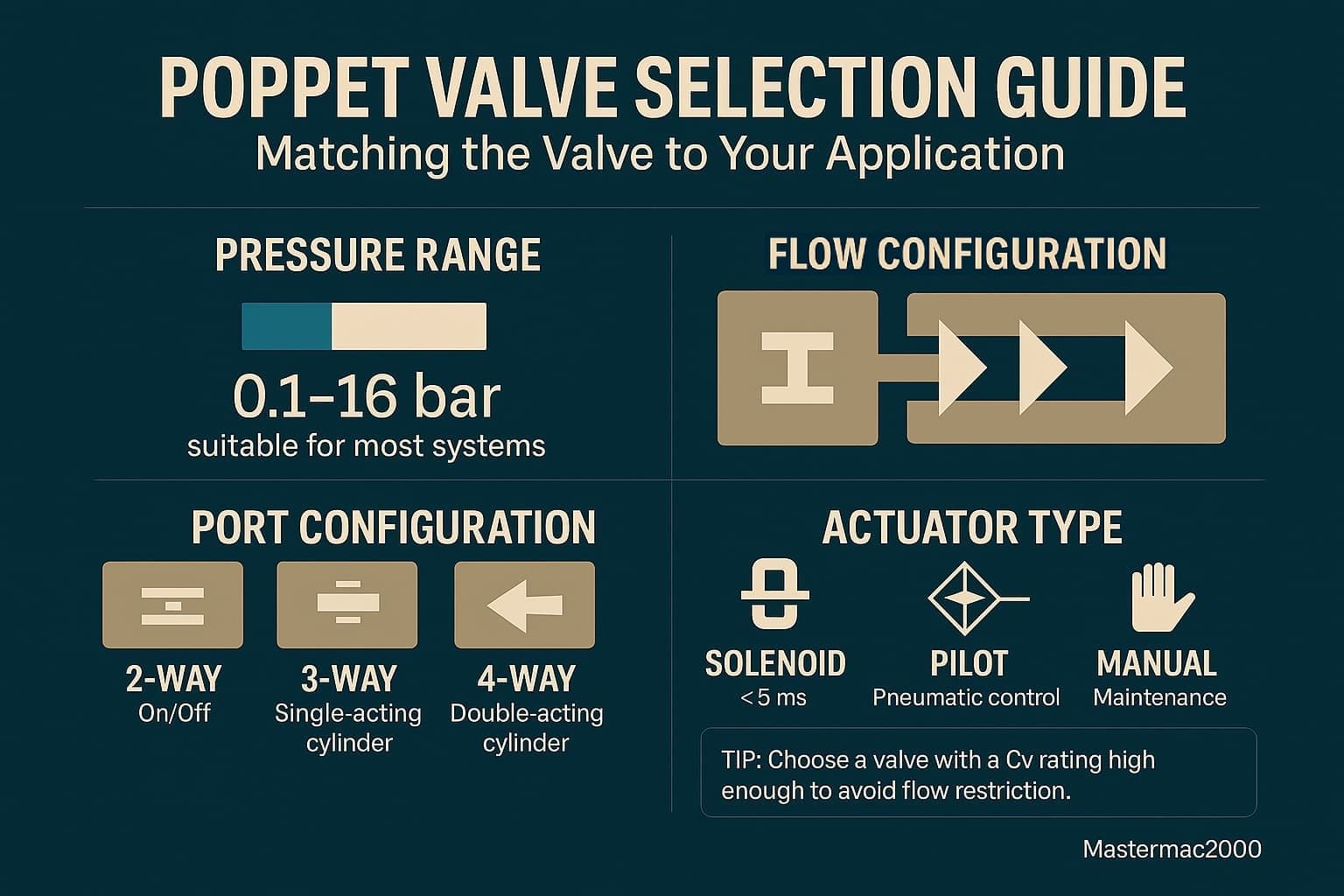 POPPET VALVE SELECTION GUIDE
Matching the Valve to Your Application

PRESSURE RANGE

0.1–16 bar
suitable for most systems

FLOW CONFIGURATION

PORT CONFIGURATION

2-WAY
On/Off

3-WAY
Single-acting cylinder

4-WAY
Double-acting cylinder

ACTUATOR TYPE

SOLENOID
< 5 ms

PILOT
Pneumatic control

MANUAL
Maintenance

TIP: Choose a valve with a Cv rating high enough to avoid flow restriction.

Mastermac2000